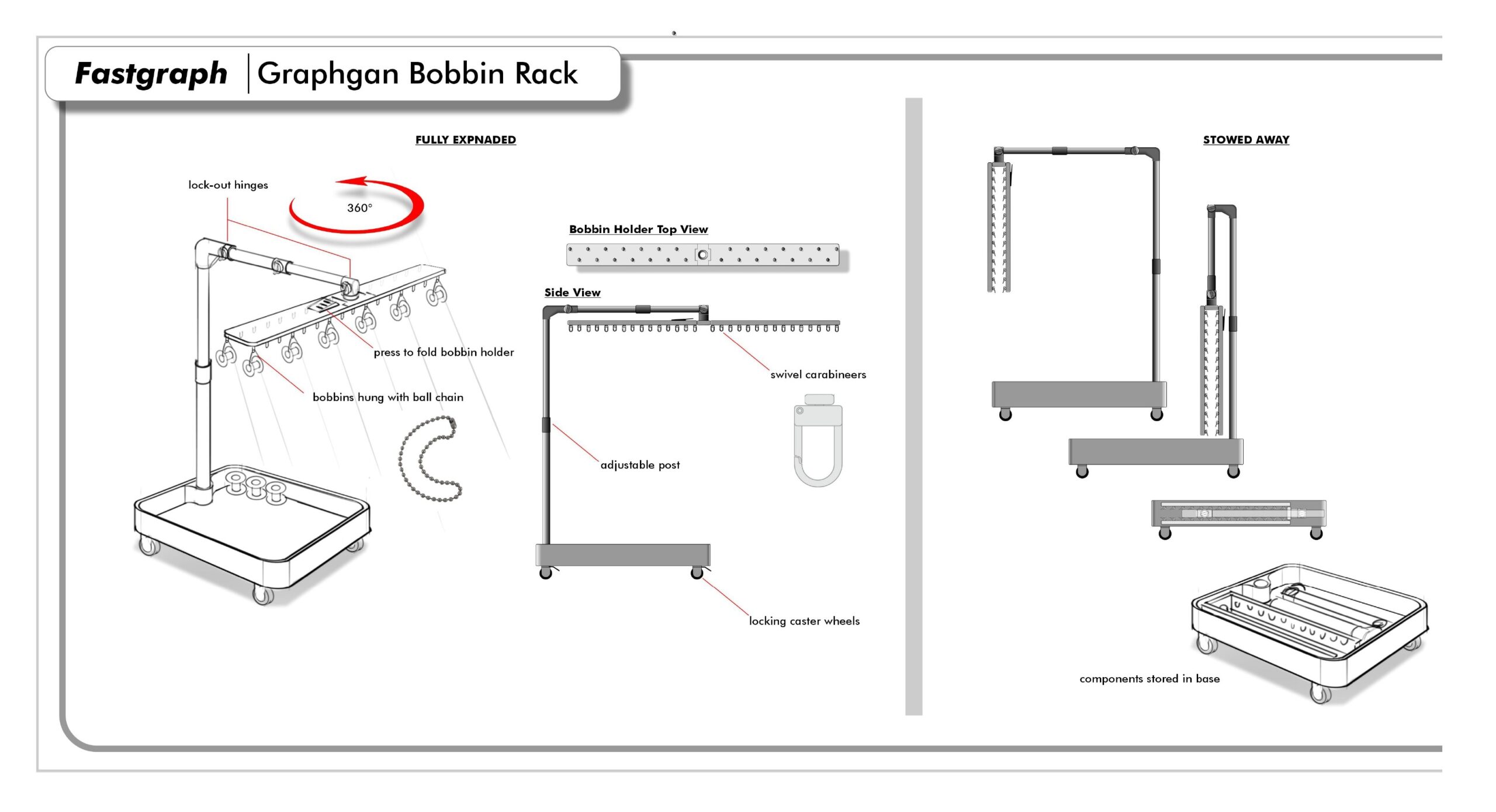 Fastgraph | Graphgan Bobbin Rack

FULLY EXPNADED

lock-out hinges

360°

press to fold bobbin holder

bobbins hung with ball chain

Bobbin Holder Top View

Side View

swivel carabineers

adjustable post

locking caster wheels

STOWED AWAY

components stored in base